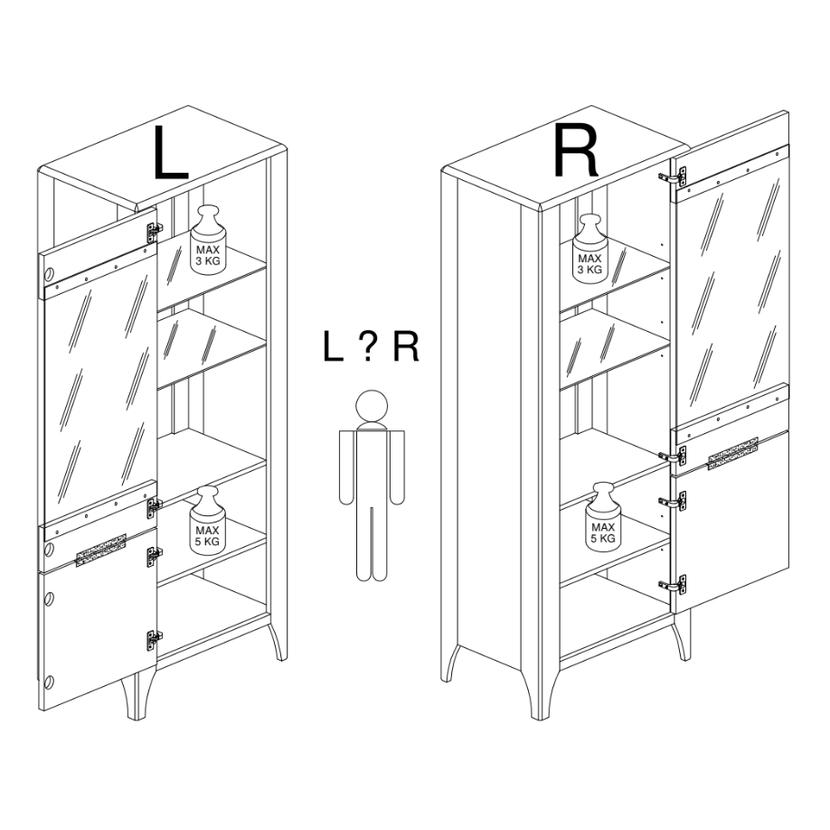 L

MAX
3 KG

MAX
5 KG

L ? R

R

MAX
3 KG

MAX
5 KG